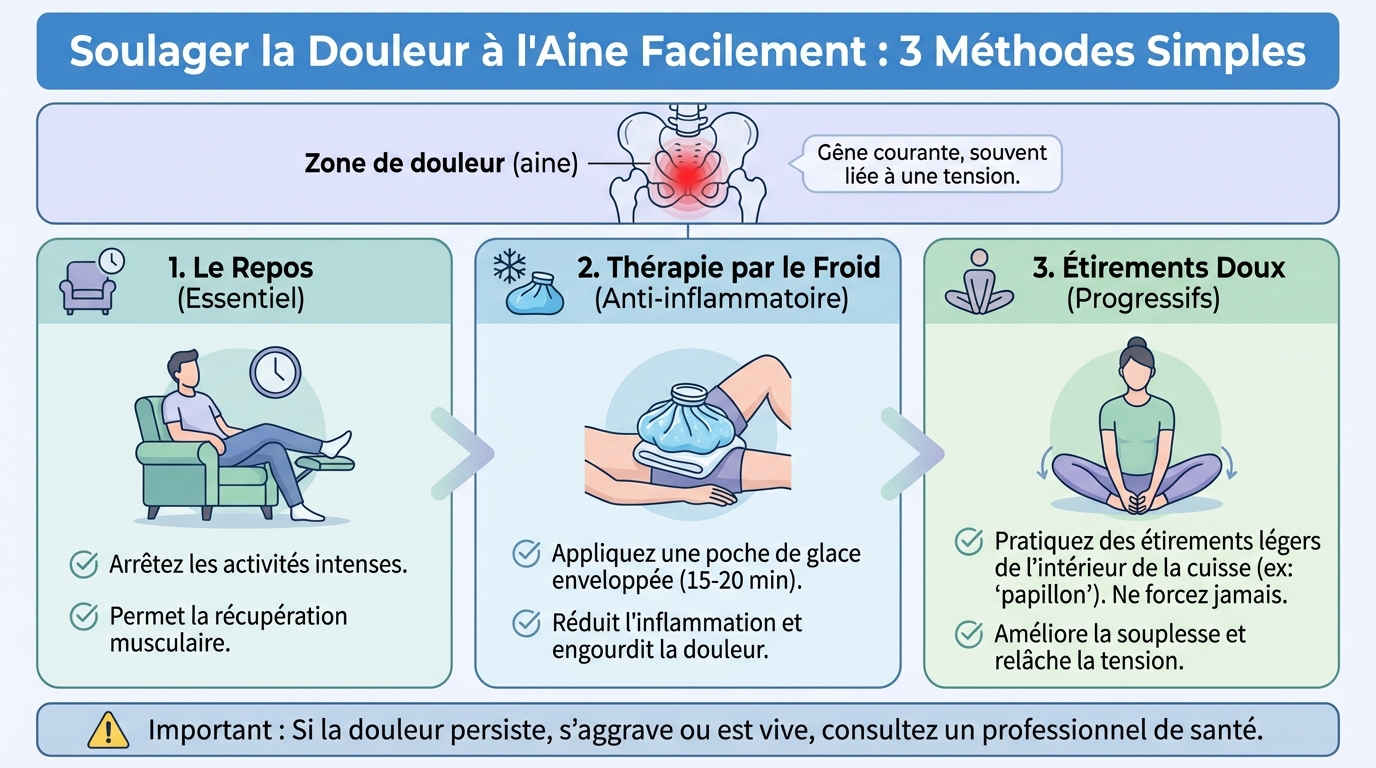 Soulager la Douleur à l'Aine Facilement : 3 Méthodes Simples

Zone de douleur (aine)

Gêne courante, souvent liée à une tension.

1. Le Repos (Essentiel)

Arrêtez les activités intenses.

Permet la récupération musculaire.

2. Thérapie par le Froid (Anti-inflammatoire)

Appliquez une poche de glace enveloppée (15-20 min).

Réduit l'inflammation et engourdit la douleur.

3. Étirements Doux (Progressifs)

Pratiquez des étirements légers de l'intérieur de la cuisse (ex: 'papillon'). Ne forcez jamais.

Améliore la souplesse et relâche la tension.

Important : Si la douleur persiste, s'aggrave ou est vive, consultez un professionnel de santé.